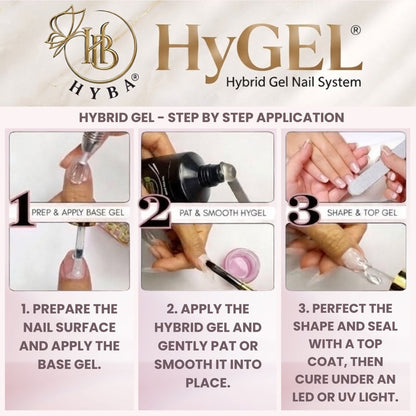 HB
HYBA®

HyGEL®
Hybrid Gel Nail System

HYBRID GEL - STEP BY STEP APPLICATION

1
PREP & APPLY BASE GEL

1. PREPARE THE NAIL SURFACE AND APPLY THE BASE GEL.

2
PAT & SMOOTH HYGEL

2. APPLY THE HYBRID GEL AND GENTLY PAT OR SMOOTH IT INTO PLACE.

3
SHAPE & TOP GEL

3. PERFECT THE SHAPE AND SEAL WITH A TOP COAT, THEN CURE UNDER AN LED OR UV LIGHT.