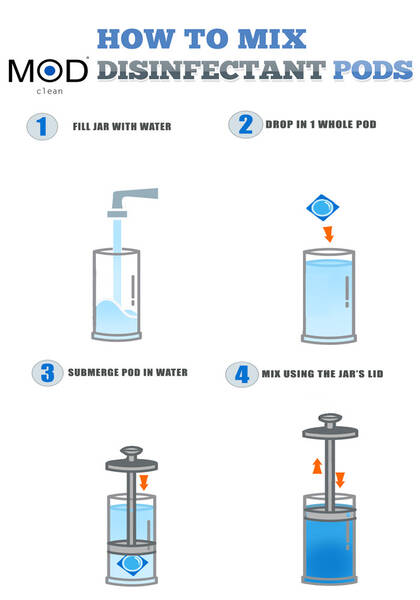 MOD clean

HOW TO MIX DISINFECTANT PODS

1 FILL JAR WITH WATER

2 DROP IN 1 WHOLE POD

3 SUBMERGE POD IN WATER

4 MIX USING THE JAR'S LID