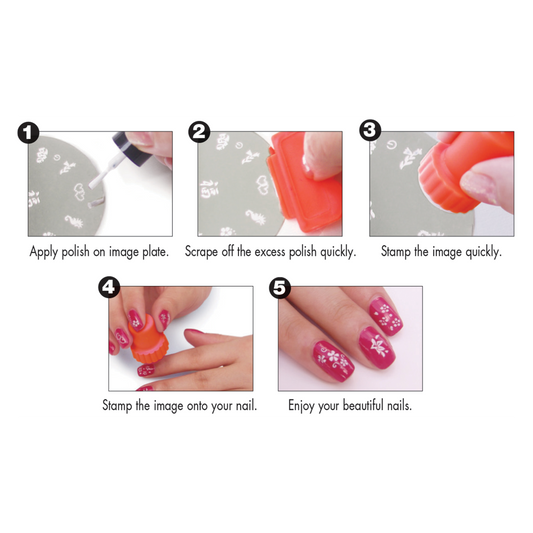 1
Apply polish on image plate.

2
Scrape off the excess polish quickly.

3
Stamp the image quickly.

4
Stamp the image onto your nail.

5
Enjoy your beautiful nails.