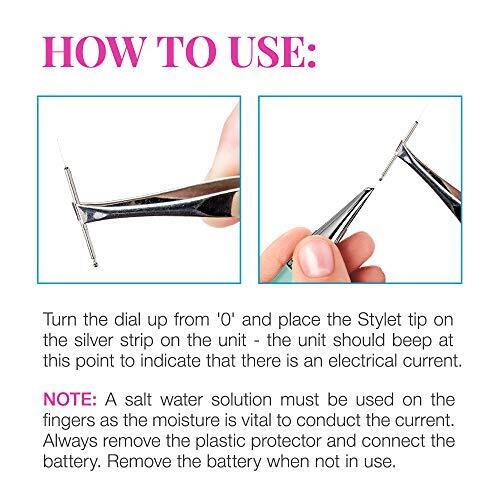 HOW TO USE:

Turn the dial up from '0' and place the Stylet tip on the silver strip on the unit - the unit should beep at this point to indicate that there is an electrical current.

NOTE: A salt water solution must be used on the fingers as the moisture is vital to conduct the current. Always remove the plastic protector and connect the battery. Remove the battery when not in use.